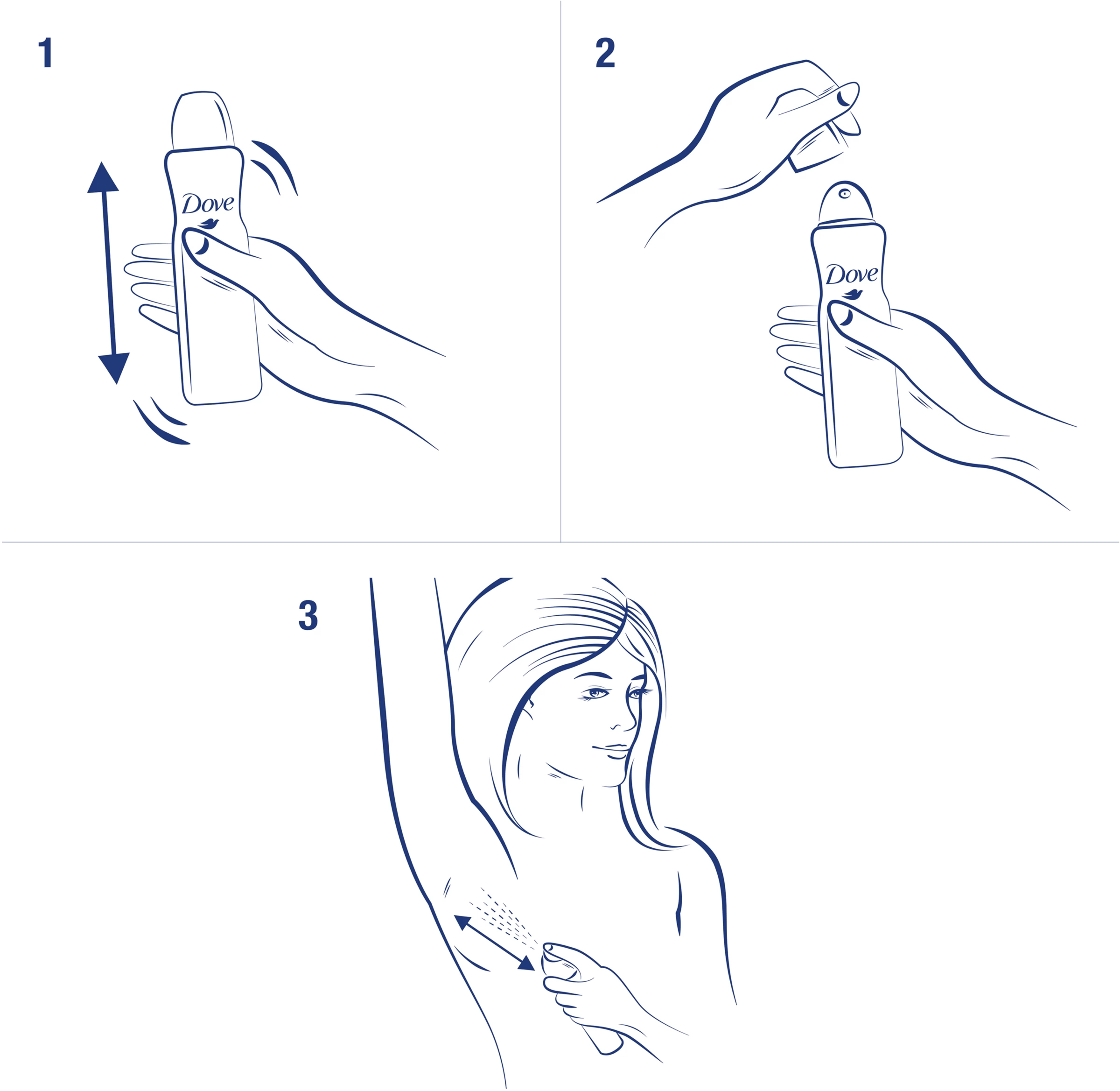 1

Dove

2

Dove

3