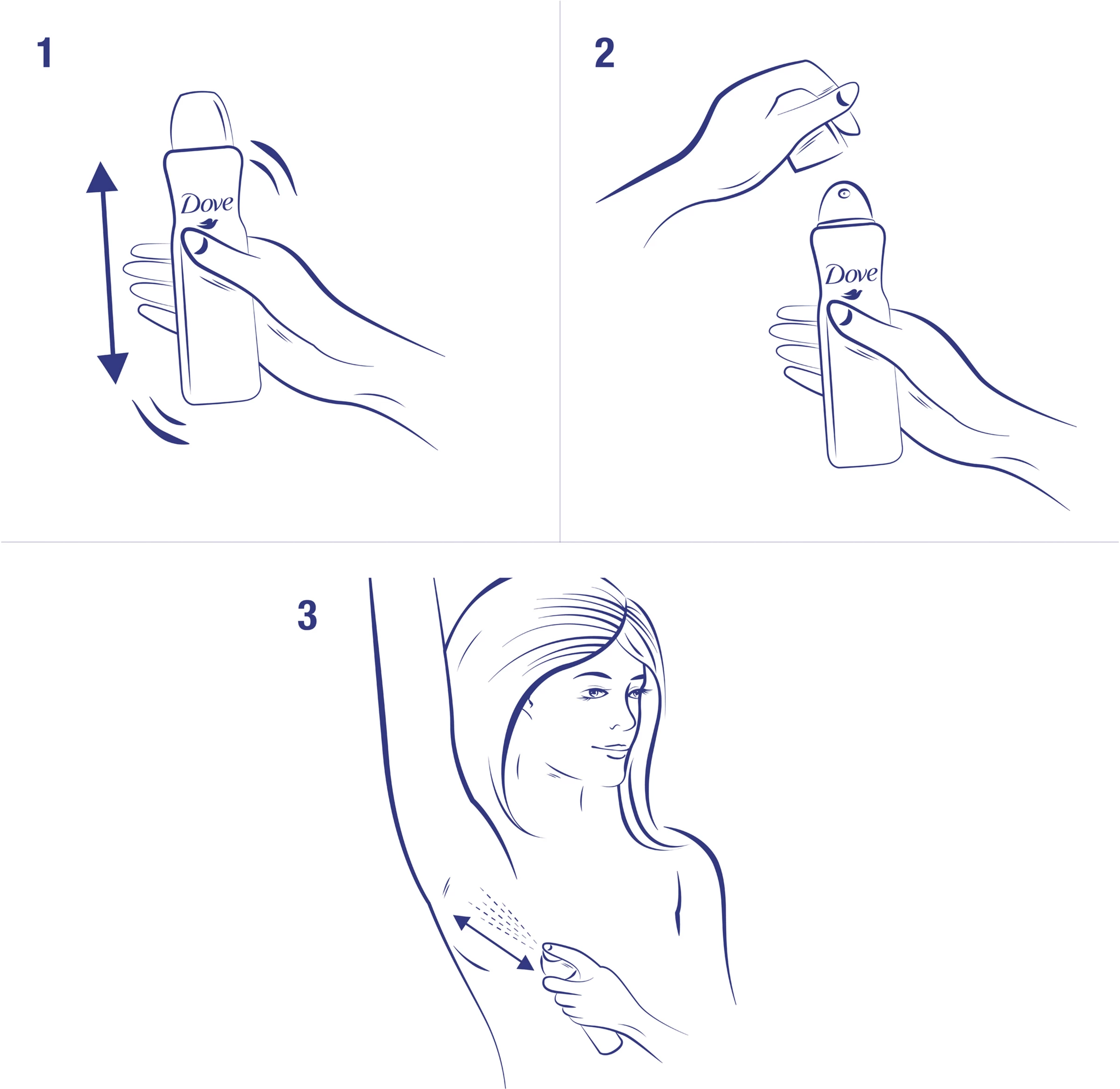 1

Dove

2

Dove

3