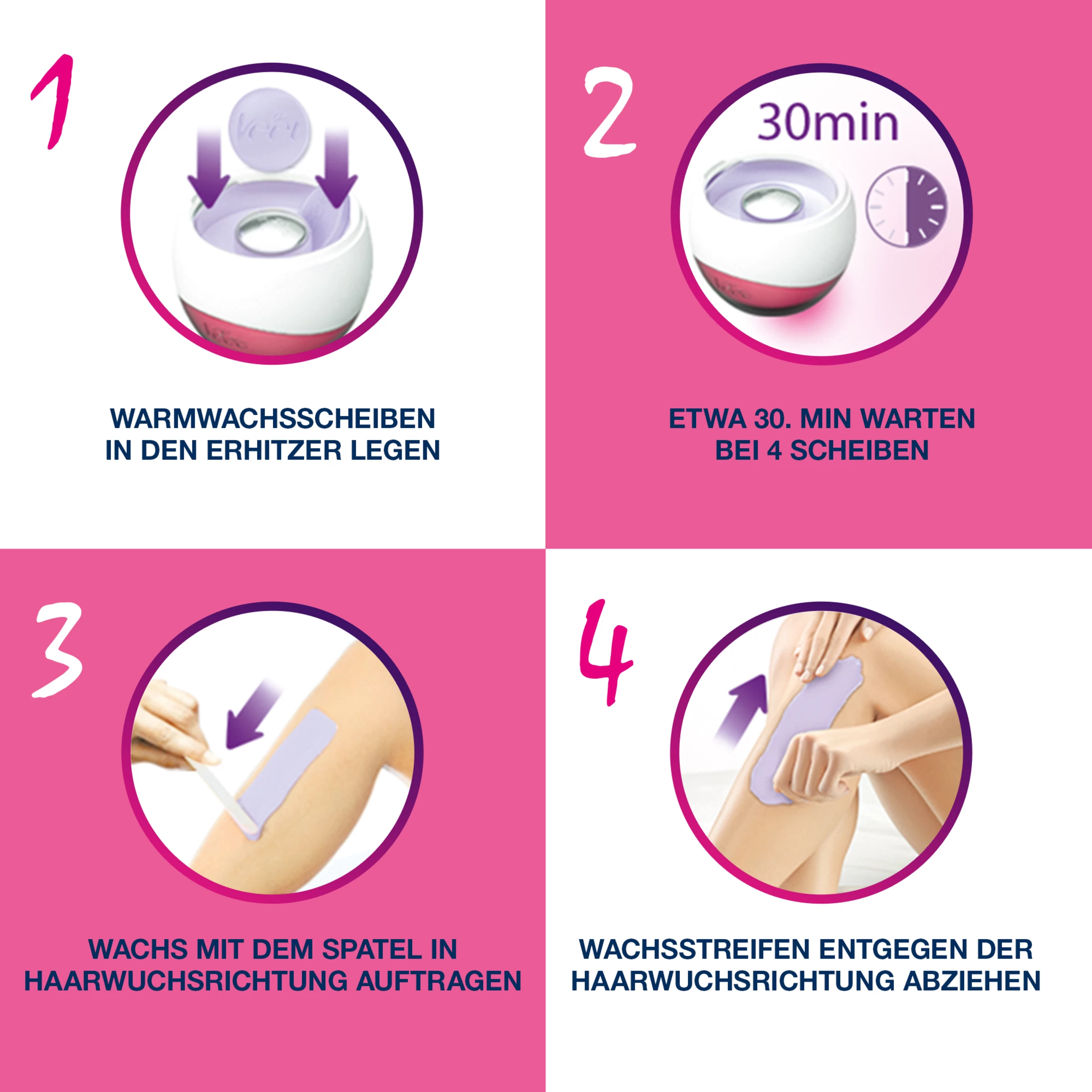 1

Veet

WARMWACHSSCHEIBEN IN DEN ERHITZER LEGEN

2

30min

ETWA 30. MIN WARTEN BEI 4 SCHEIBEN

3

WACHS MIT DEM SPATEL IN HAARWUCHSRICHTUNG AUFTRAGEN

4

WACHSSTREIFEN ENTGEGEN DER HAARWUCHSRICHTUNG ABZIEHEN